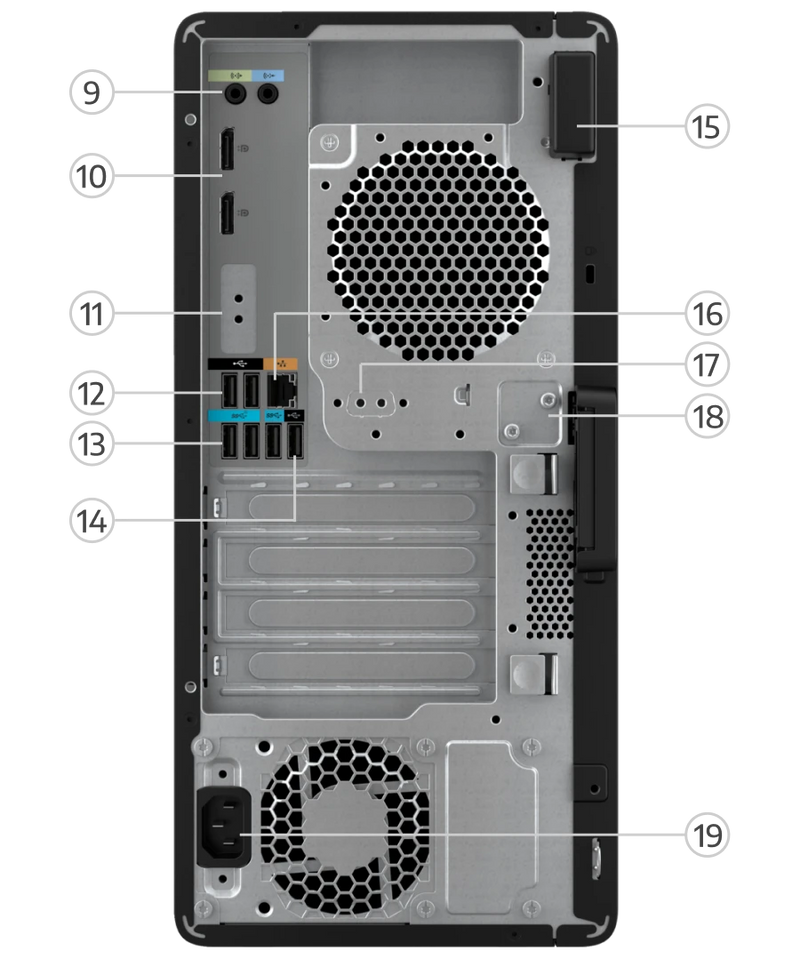 9
10
11
12
13
14
15
16
17
18
19